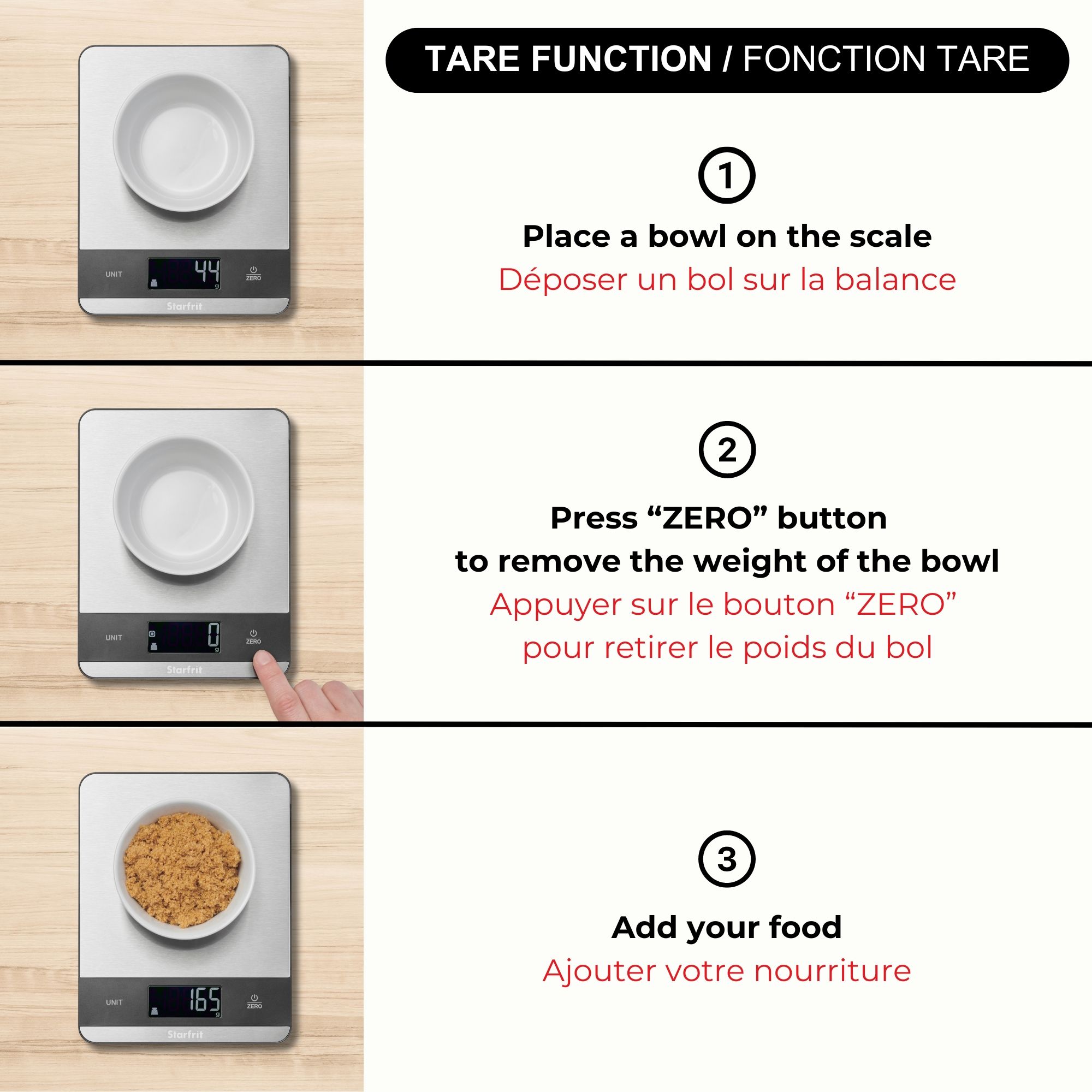 TARE FUNCTION / FONCTION TARE

UNIT
44
g
ZERO
Starfrit

1

Place a bowl on the scale
Déposer un bol sur la balance

UNIT
0
g
ZERO
Starfrit

2

Press “ZERO” button
to remove the weight of the bowl
Appuyer sur le bouton “ZERO”
pour retirer le poids du bol

UNIT
165
g
ZERO
Starfrit

3

Add your food
Ajouter votre nourriture